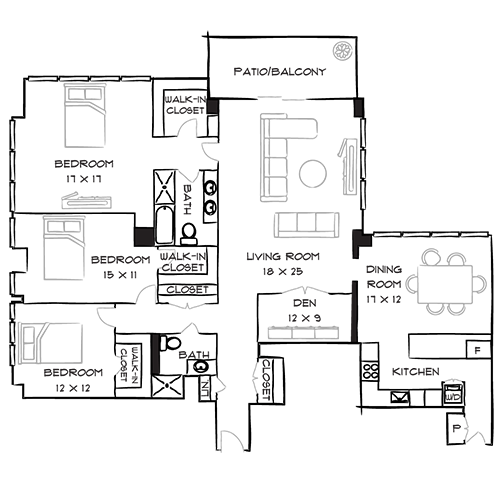 PATIO/BALCONY

WALK-IN CLOSET

BEDROOM
17 X 17

BATH

BEDROOM
15 X 11

WALK-IN CLOSET

CLOSET

LIVING ROOM
18 X 25

DINING ROOM
17 X 12

DEN
12 X 9

BEDROOM
12 X 12

WALK-IN CLOSET

BATH

LN

CLOSET

F

KITCHEN

W/D

P